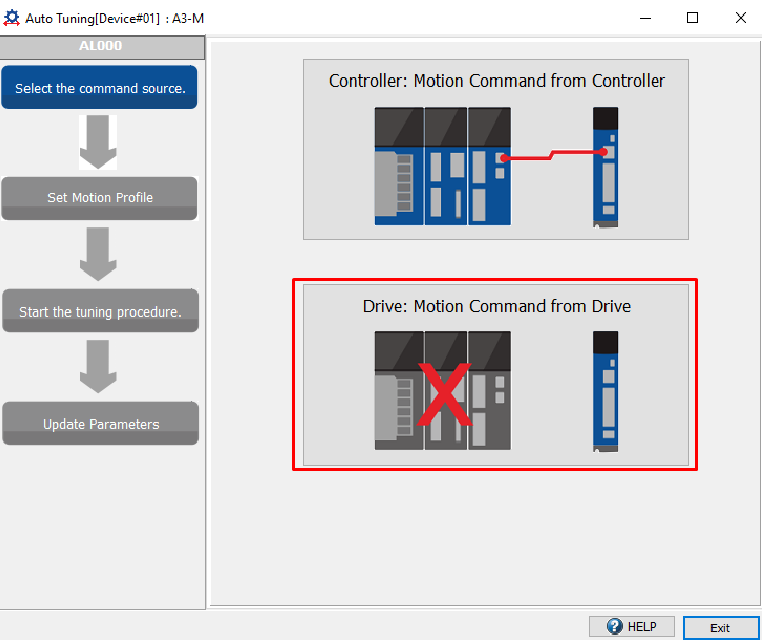 Auto Tuning[Device#01] : A3-M

AL000

Select the command source.

Set Motion Profile

Start the tuning procedure.

Update Parameters

Controller: Motion Command from Controller

Drive: Motion Command from Drive

HELP

Exit