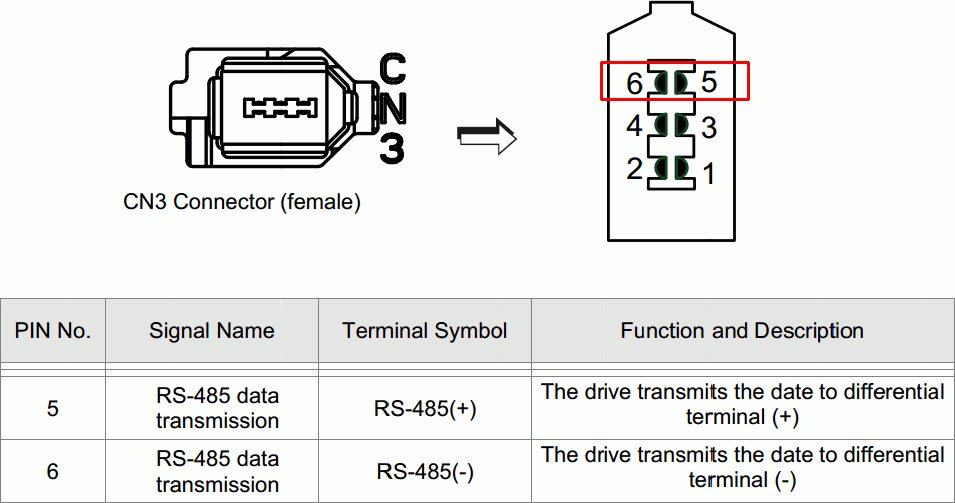 CN3

CN3 Connector (female)

6 5
4 3
2 1

| PIN No. | Signal Name | Terminal Symbol | Function and Description |
|---|---|---|---|
| 5 | RS-485 data transmission | RS-485(+) | The drive transmits the date to differential terminal (+) |
| 6 | RS-485 data transmission | RS-485(-) | The drive transmits the date to differential terminal (-) |