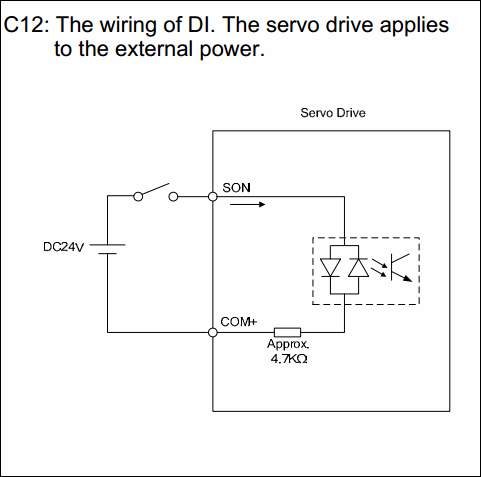 C12: The wiring of DI. The servo drive applies to the external power.

Servo Drive

SON

DC24V

COM+

Approx.
4.7KΩ